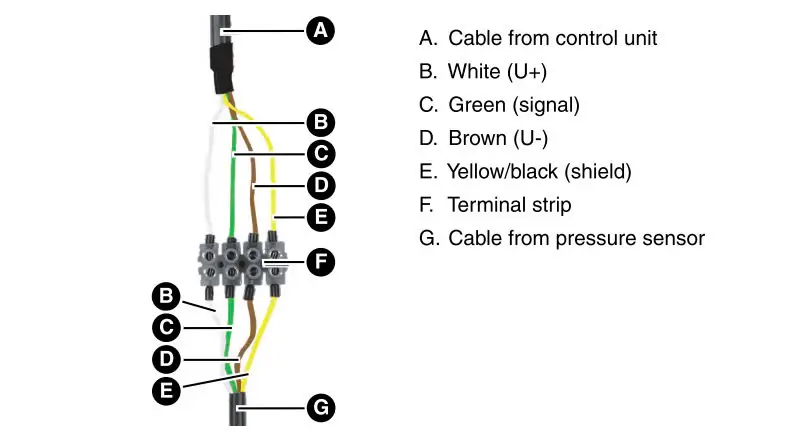 A

B

C

D

E

F

B

C

D

E

G

A. Cable from control unit
B. White (U+)
C. Green (signal)
D. Brown (U-)
E. Yellow/black (shield)
F. Terminal strip
G. Cable from pressure sensor