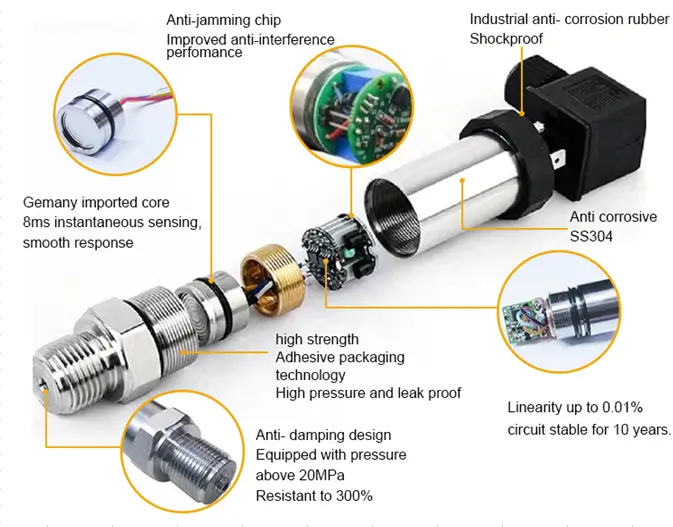 Anti-jamming chip
Improved anti-interference perfomance

Industrial anti- corrosion rubber
Shockproof

Gemany imported core
8ms instantaneous sensing, smooth response

Anti corrosive
SS304

high strength
Adhesive packaging technology
High pressure and leak proof

Linearity up to 0.01%
circuit stable for 10 years.

Anti- damping design
Equipped with pressure above 20MPa
Resistant to 300%