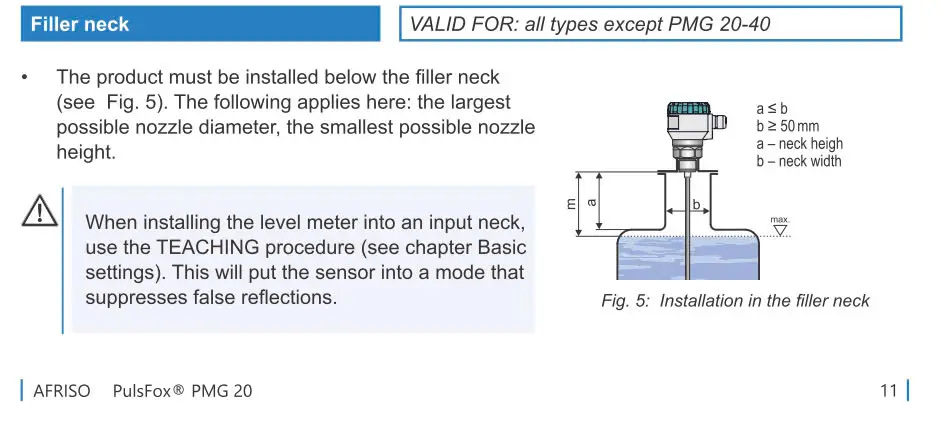 Filler neck

VALID FOR: all types except PMG 20-40

• The product must be installed below the filler neck (see Fig. 5). The following applies here: the largest possible nozzle diameter, the smallest possible nozzle height.

When installing the level meter into an input neck, use the TEACHING procedure (see chapter Basic settings). This will put the sensor into a mode that suppresses false reflections.

$a \leq b$
$b \geq 50$ mm
a – neck heigh
b – neck width

m
a
b
max.

Fig. 5: Installation in the filler neck

AFRISO PulsFox® PMG 20

11