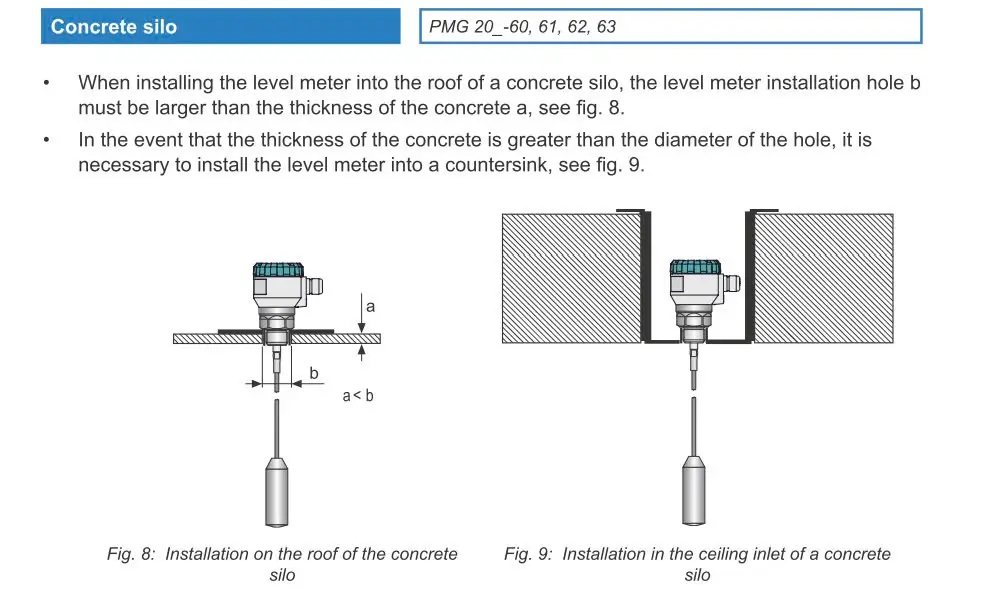 Concrete silo

PMG 20_-60, 61, 62, 63

• When installing the level meter into the roof of a concrete silo, the level meter installation hole b must be larger than the thickness of the concrete a, see fig. 8.

• In the event that the thickness of the concrete is greater than the diameter of the hole, it is necessary to install the level meter into a countersink, see fig. 9.

a

b

a < b

Fig. 8: Installation on the roof of the concrete silo

Fig. 9: Installation in the ceiling inlet of a concrete silo